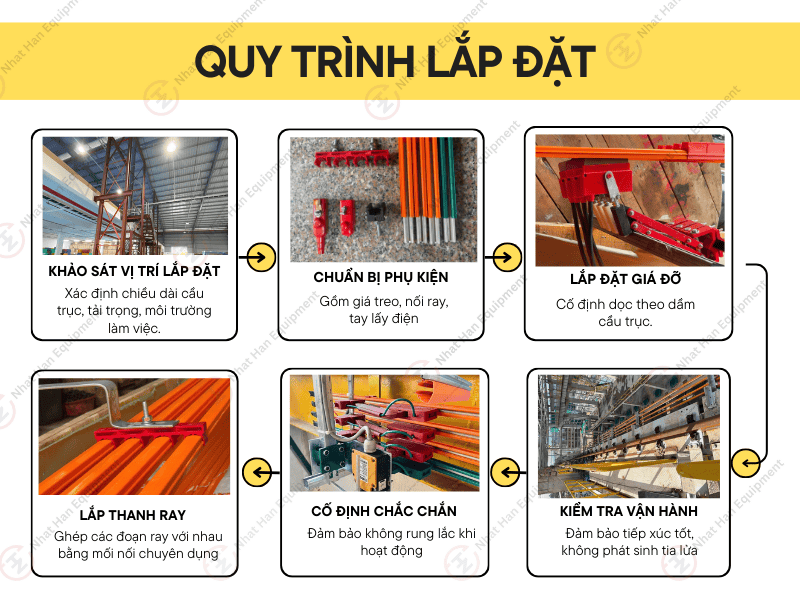 QUY TRÌNH LẮP ĐẶT

KHẢO SÁT VỊ TRÍ LẮP ĐẶT
Xác định chiều dài cầu trục, tải trọng, môi trường làm việc.

CHUẨN BỊ PHỤ KIỆN
Gồm giá treo, nối ray, tay lấy điện

LẮP ĐẶT GIÁ ĐỠ
Cố định dọc theo dầm cầu trục.

KIỂM TRA VẬN HÀNH
Đảm bảo tiếp xúc tốt, không phát sinh tia lửa

CỐ ĐỊNH CHẮC CHẮN
Đảm bảo không rung lắc khi hoạt động

LẮP THANH RAY
Ghép các đoạn ray với nhau bằng mối nối chuyên dụng

Nhat Han Equipment